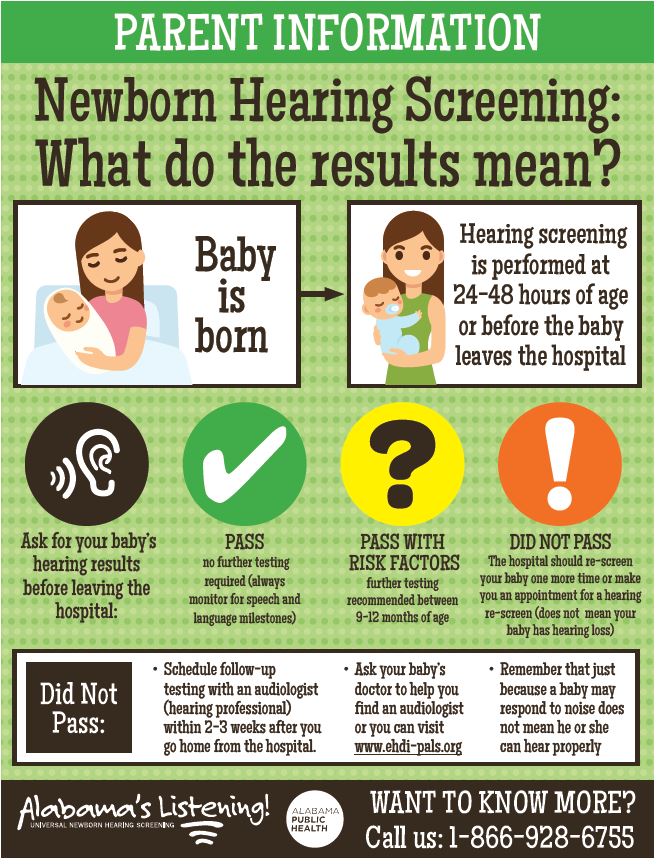 PARENT INFORMATION

Newborn Hearing Screening: What do the results mean?

Baby is born

Hearing screening is performed at 24-48 hours of age or before the baby leaves the hospital

Ask for your baby's hearing results before leaving the hospital:

PASS
no further testing required (always monitor for speech and language milestones)

PASS WITH RISK FACTORS
further testing recommended between 9-12 months of age

DID NOT PASS
The hospital should re-screen your baby one more time or make you an appointment for a hearing re-screen (does not mean your baby has hearing loss)

Did Not Pass:

• Schedule follow-up testing with an audiologist (hearing professional) within 2-3 weeks after you go home from the hospital.

• Ask your baby's doctor to help you find an audiologist or you can visit www.ehdi-pals.org

• Remember that just because a baby may respond to noise does not mean he or she can hear properly

Alabama's Listening!
UNIVERSAL NEWBORN HEARING SCREENING

ALABAMA PUBLIC HEALTH

WANT TO KNOW MORE?
Call us: 1-866-928-6755